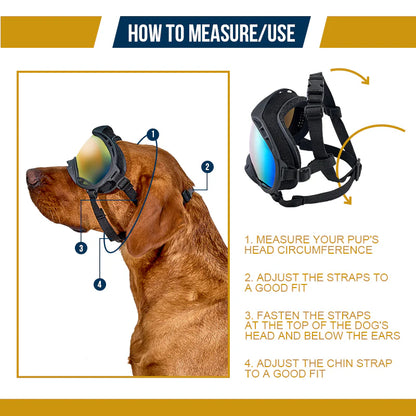 HOW TO MEASURE/USE

1

2

3

4

1. MEASURE YOUR PUP'S HEAD CIRCUMFERENCE

2. ADJUST THE STRAPS TO A GOOD FIT

3. FASTEN THE STRAPS AT THE TOP OF THE DOG'S HEAD AND BELOW THE EARS

4. ADJUST THE CHIN STRAP TO A GOOD FIT