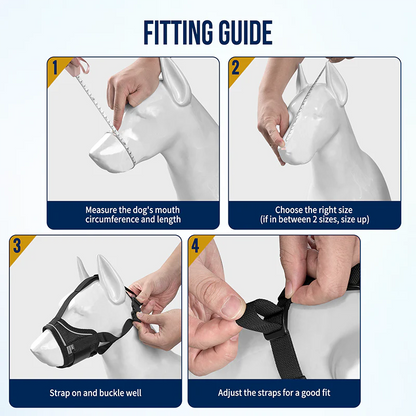 FITTING GUIDE

1

Measure the dog's mouth circumference and length

2

Choose the right size (if in between 2 sizes, size up)

3

Strap on and buckle well

4

Adjust the straps for a good fit